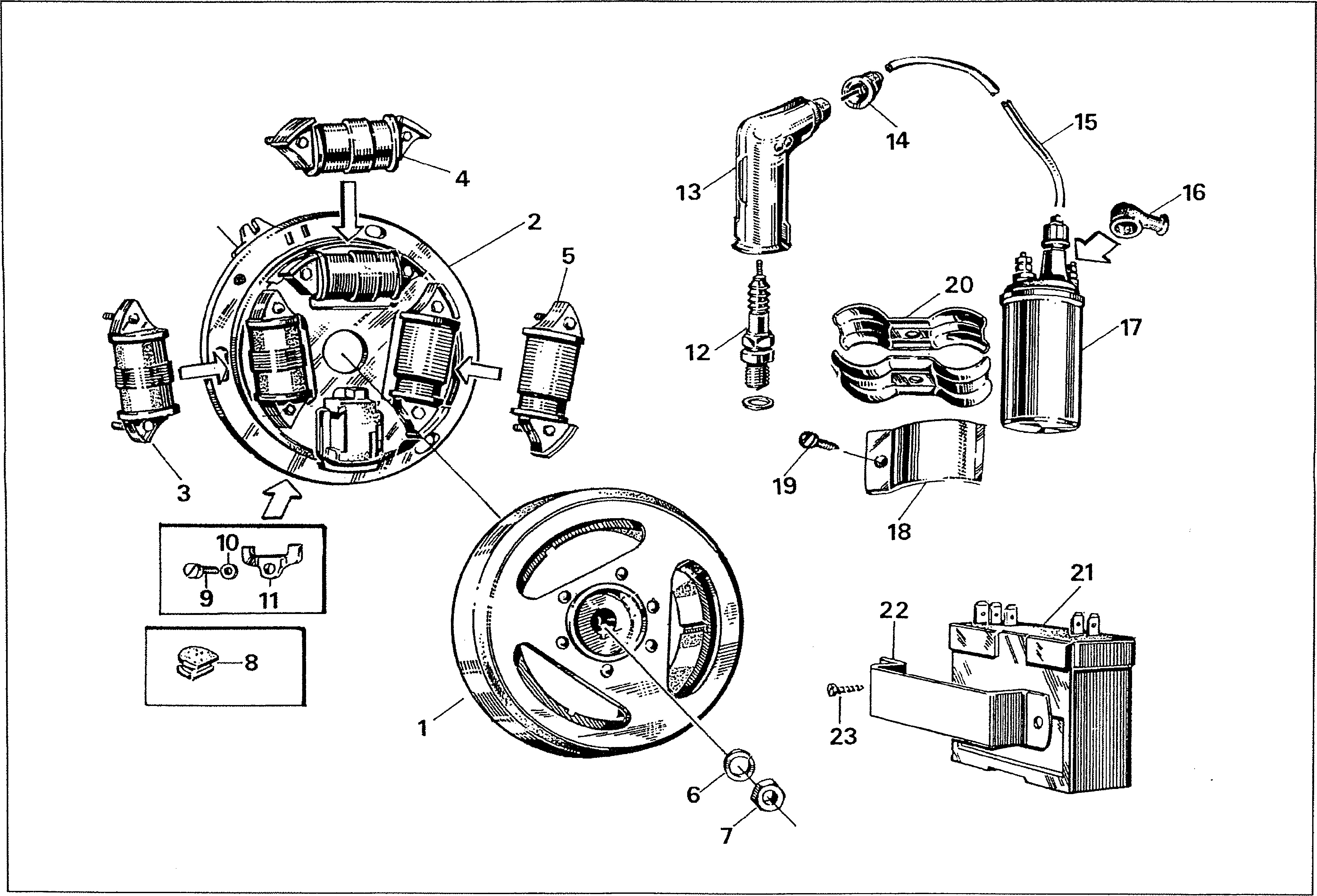 4
2
5
3
10
9
11
8
1
6
7
13
14
15
16
12
20
17
19
18
21
22
23