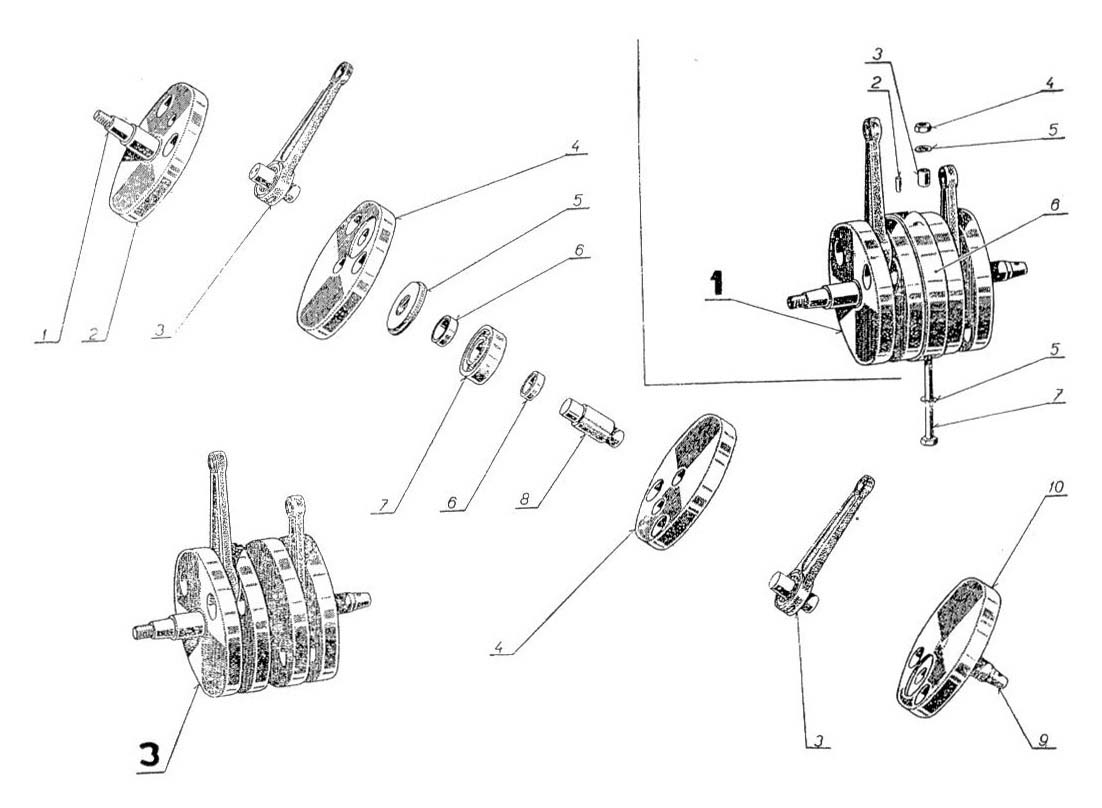 1
2
3
4
5
6
7
6
8
4
3
3
2
4
5
6
1
5
7
10
3
9