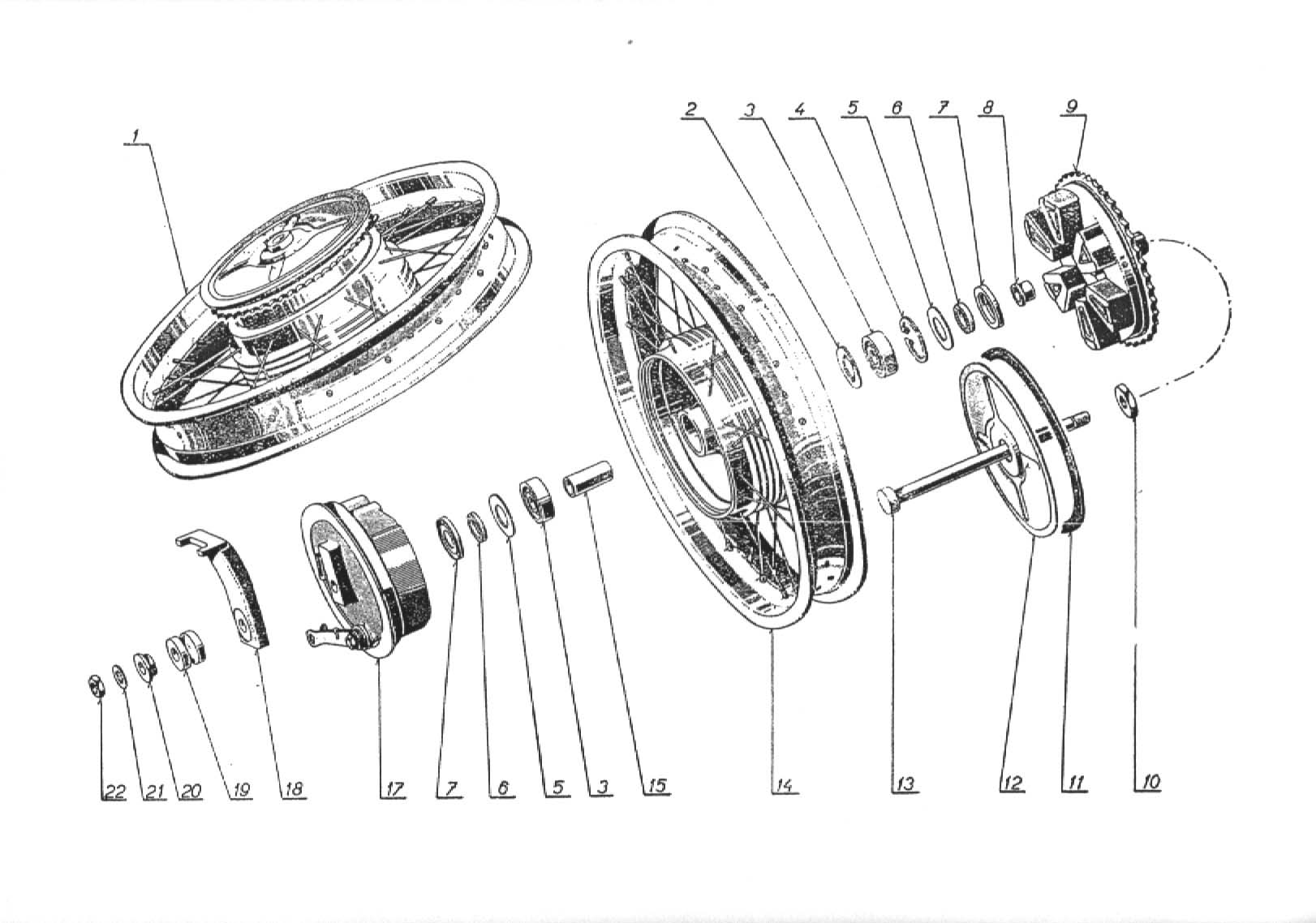 1

2 3 4 5 6 7 8 9

22 21 20 19 18 17 7 6 5 3 15 14 13 12 11 10