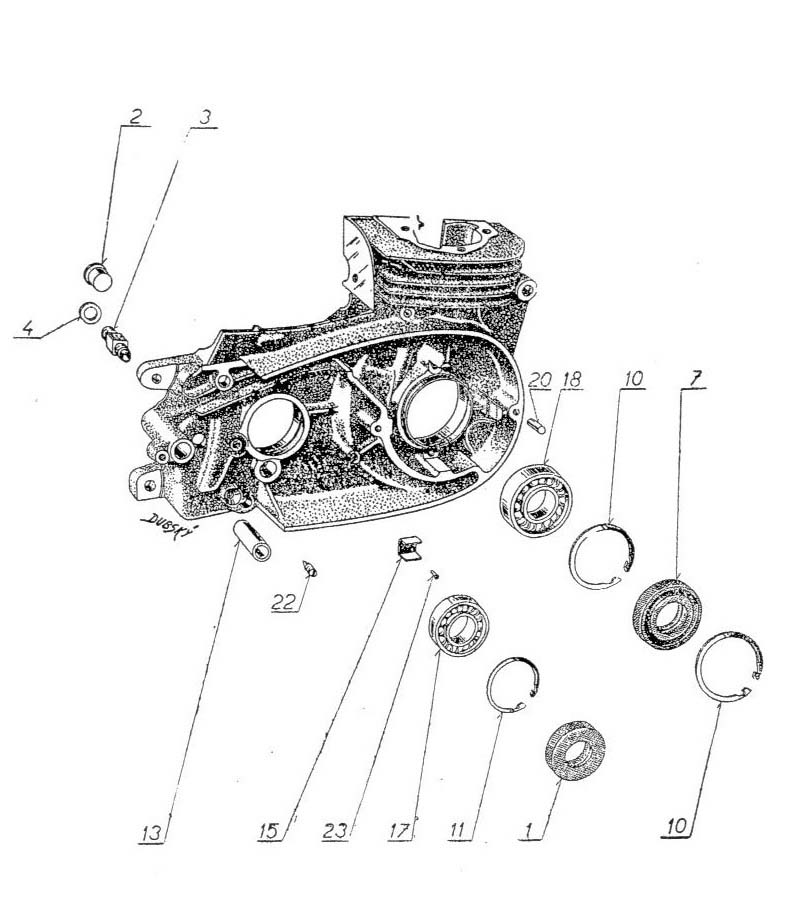 2
3
4
20
18
10
7
DUBSKÝ
22
13
15
23
17
11
1
10